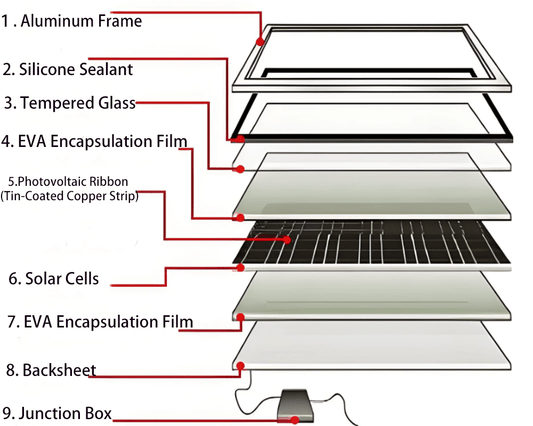 1 . Aluminum Frame

2. Silicone Sealant

3. Tempered Glass

4. EVA Encapsulation Film

5.Photovoltaic Ribbon (Tin-Coated Copper Strip)

6. Solar Cells

7. EVA Encapsulation Film

8. Backsheet

9. Junction Box